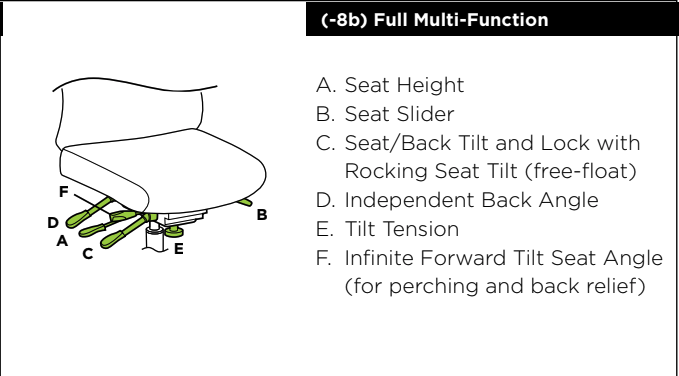 (-8b) Full Multi-Function

F
D
A
C
E
B

A. Seat Height
B. Seat Slider
C. Seat/Back Tilt and Lock with Rocking Seat Tilt (free-float)
D. Independent Back Angle
E. Tilt Tension
F. Infinite Forward Tilt Seat Angle (for perching and back relief)